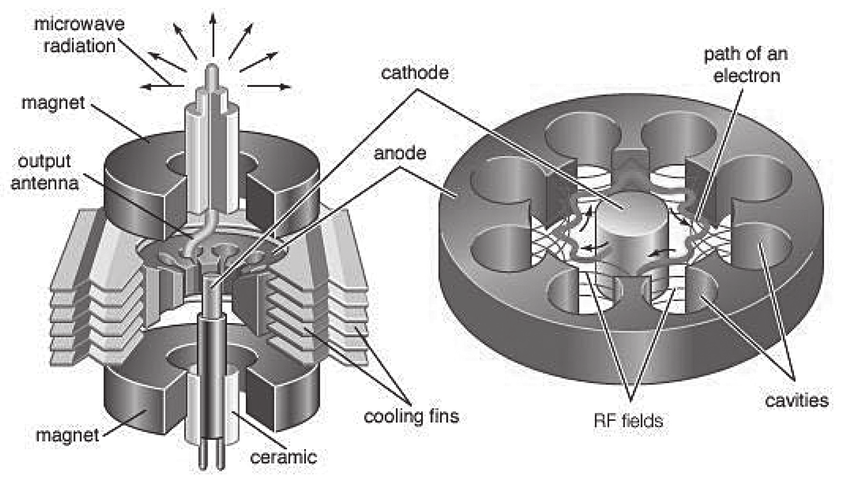 microwave radiation

magnet

output antenna

cathode

anode

path of an electron

magnet

ceramic

cooling fins

RF fields

cavities